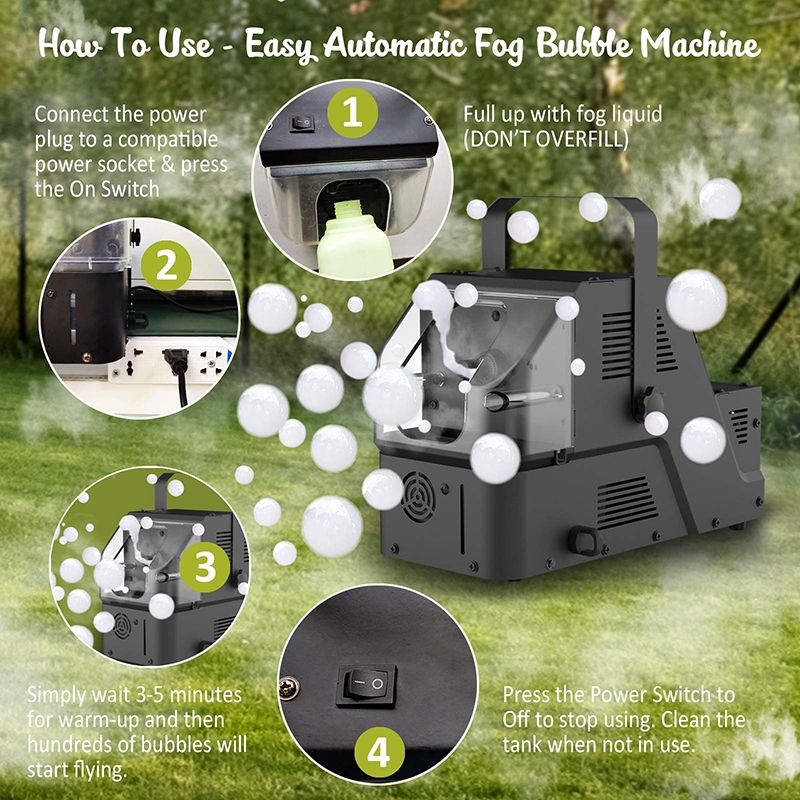 How To Use - Easy Automatic Fog Bubble Machine

Connect the power plug to a compatible power socket & press the On Switch

1

Full up with fog liquid (DON'T OVERFILL)

2

3

Simply wait 3-5 minutes for warm-up and then hundreds of bubbles will start flying.

4

Press the Power Switch to Off to stop using. Clean the tank when not in use.